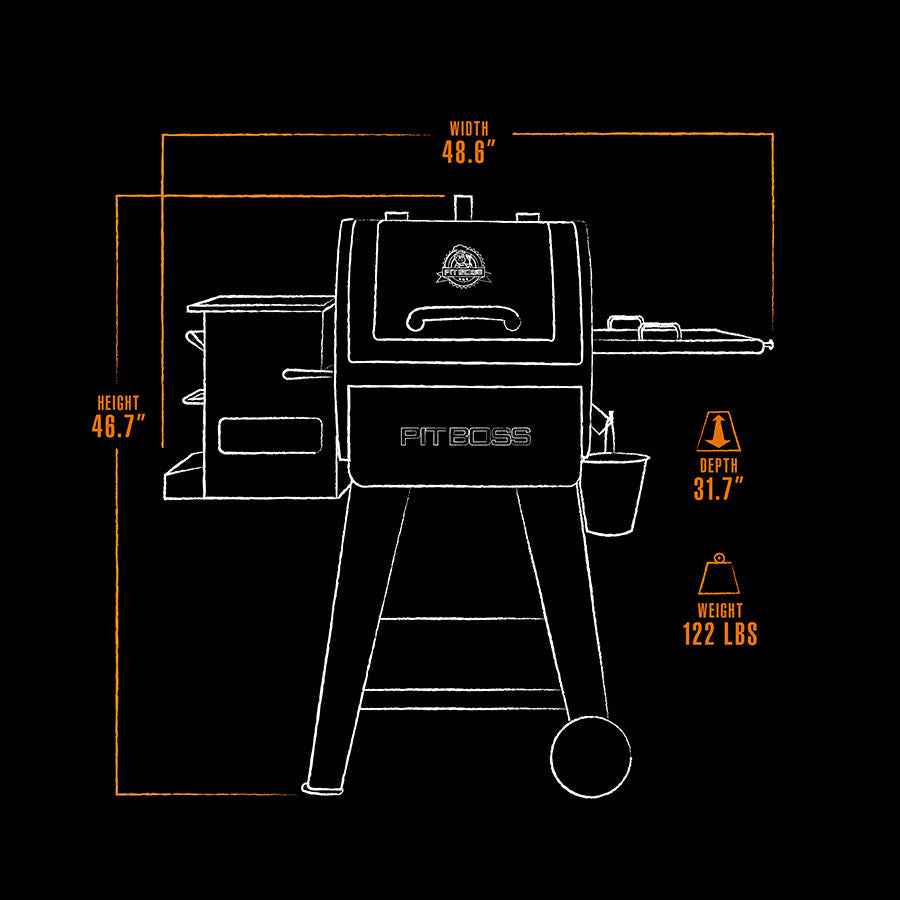 WIDTH
48.6"

HEIGHT
46.7"

PIT BOSS

PIT BOSS

DEPTH
31.7"

WEIGHT
122 LBS